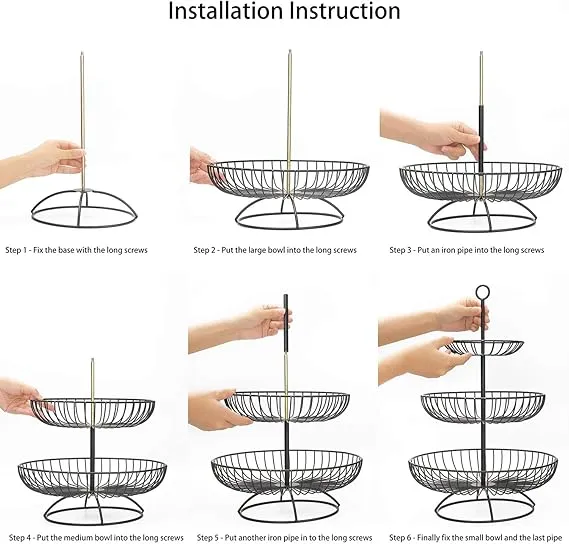 Installation Instruction

Step 1 - Fix the base with the long screws

Step 2 - Put the large bowl into the long screws

Step 3 - Put an iron pipe into the long screws

Step 4 - Put the medium bowl into the long screws

Step 5 - Put another iron pipe in to the long screws

Step 6 - Finally fix the small bowl and the last pipe